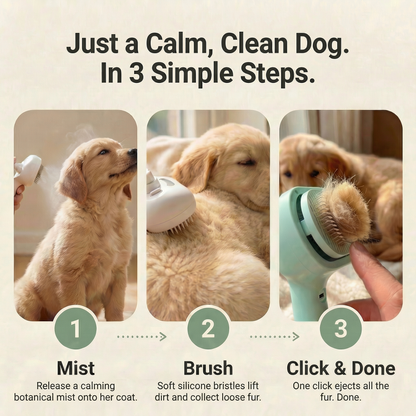 Just a Calm, Clean Dog.
In 3 Simple Steps.

1

Mist

Release a calming botanical mist onto her coat.

2

Brush

Soft silicone bristles lift dirt and collect loose fur.

3

Click & Done

One click ejects all the fur. Done.