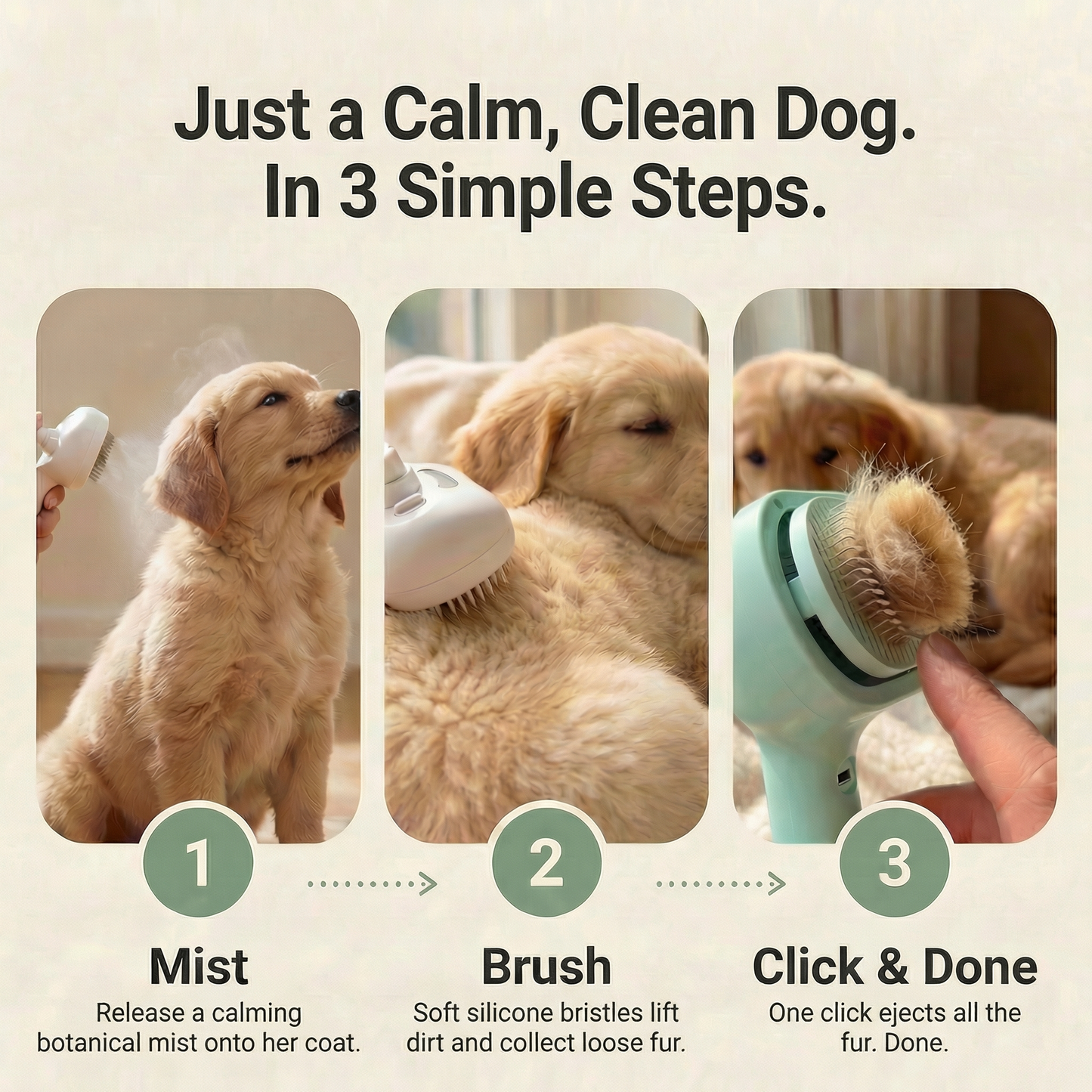 Just a Calm, Clean Dog.
In 3 Simple Steps.

1

Mist

Release a calming botanical mist onto her coat.

2

Brush

Soft silicone bristles lift dirt and collect loose fur.

3

Click & Done

One click ejects all the fur. Done.